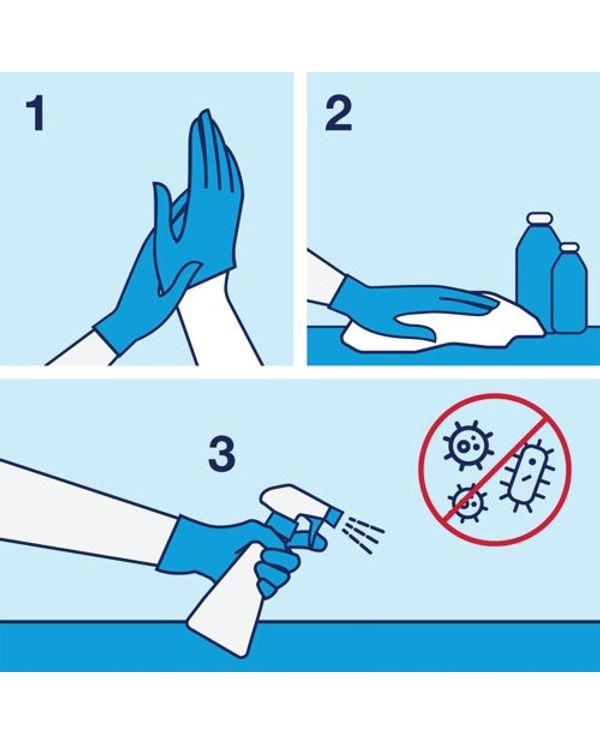 1

2

3