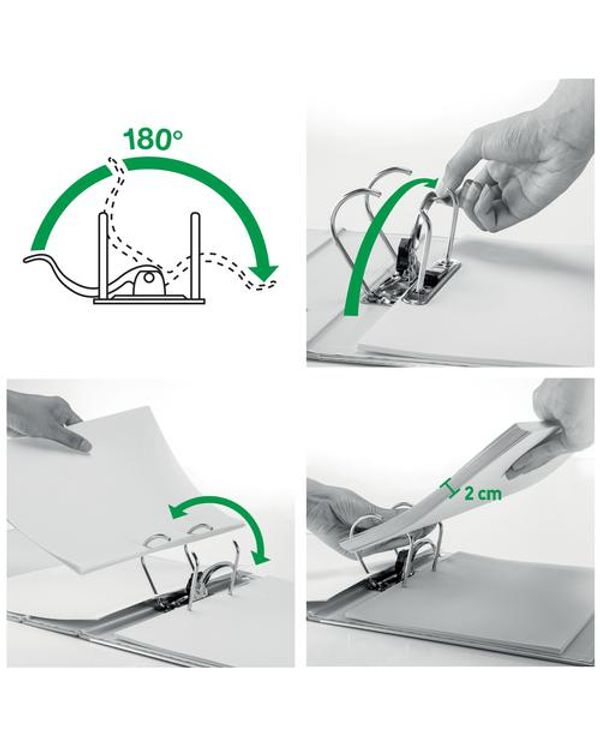 180°

2 cm