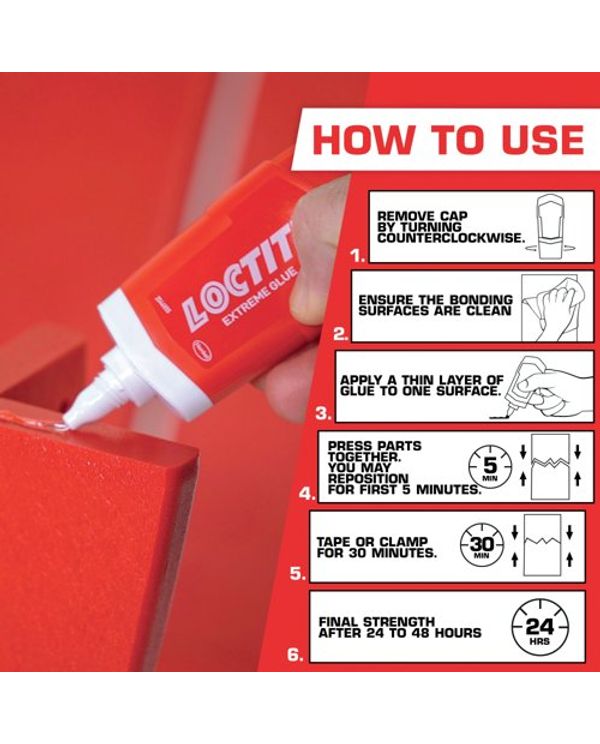 LOCTIT
EXTREME GLUE

HOW TO USE

1. REMOVE CAP BY TURNING COUNTERCLOCKWISE.

2. ENSURE THE BONDING SURFACES ARE CLEAN

3. APPLY A THIN LAYER OF GLUE TO ONE SURFACE.

4. PRESS PARTS TOGETHER. YOU MAY REPOSITION FOR FIRST 5 MINUTES.
5 MIN

5. TAPE OR CLAMP FOR 30 MINUTES.
30 MIN

6. FINAL STRENGTH AFTER 24 TO 48 HOURS
24 HRS